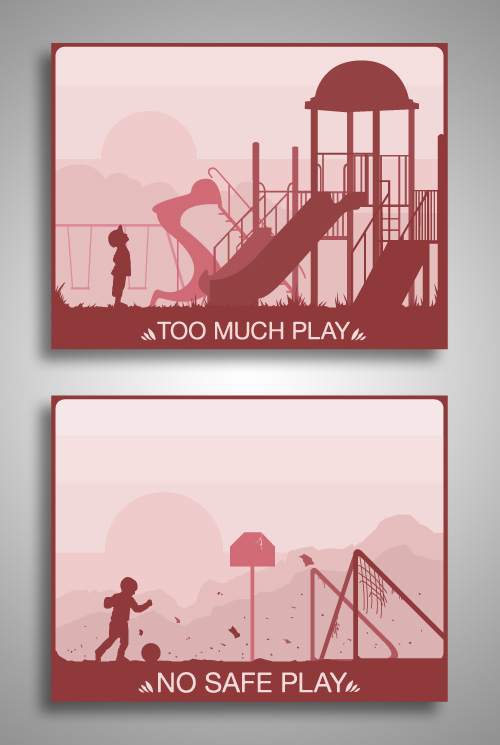 TOO MUCH PLAY

NO SAFE PLAY